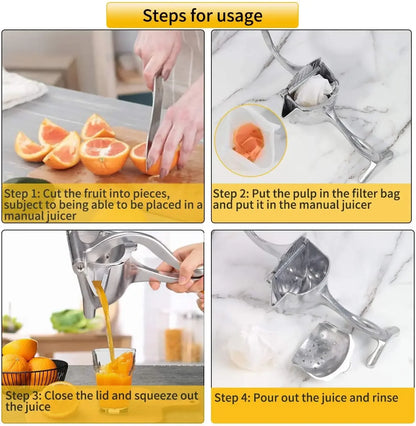 Steps for usage

Step 1: Cut the fruit into pieces, subject to being able to be placed in a manual juicer

Step 2: Put the pulp in the filter bag and put it in the manual juicer

Step 3: Close the lid and squeeze out the juice

Step 4: Pour out the juice and rinse